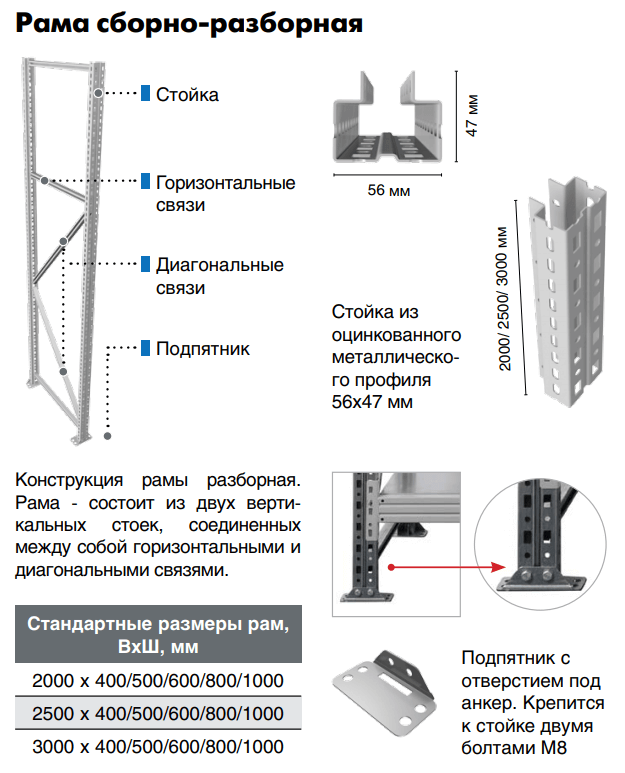 Рама сборно-разборная

Стойка

Горизонтальные связи

Диагональные связи

Подпятник

47 мм

56 мм

2000/ 2500/ 3000 мм

Стойка из оцинкованного металлического профиля 56х47 мм

Конструкция рамы разборная. Рама - состоит из двух вертикальных стоек, соединенных между собой горизонтальными и диагональными связями.

| Стандартные размеры рам, ВхШ, мм |
|---|
| 2000 х 400/500/600/800/1000 |
| 2500 х 400/500/600/800/1000 |
| 3000 х 400/500/600/800/1000 |

Подпятник с отверстием под анкер. Крепится к стойке двумя болтами М8